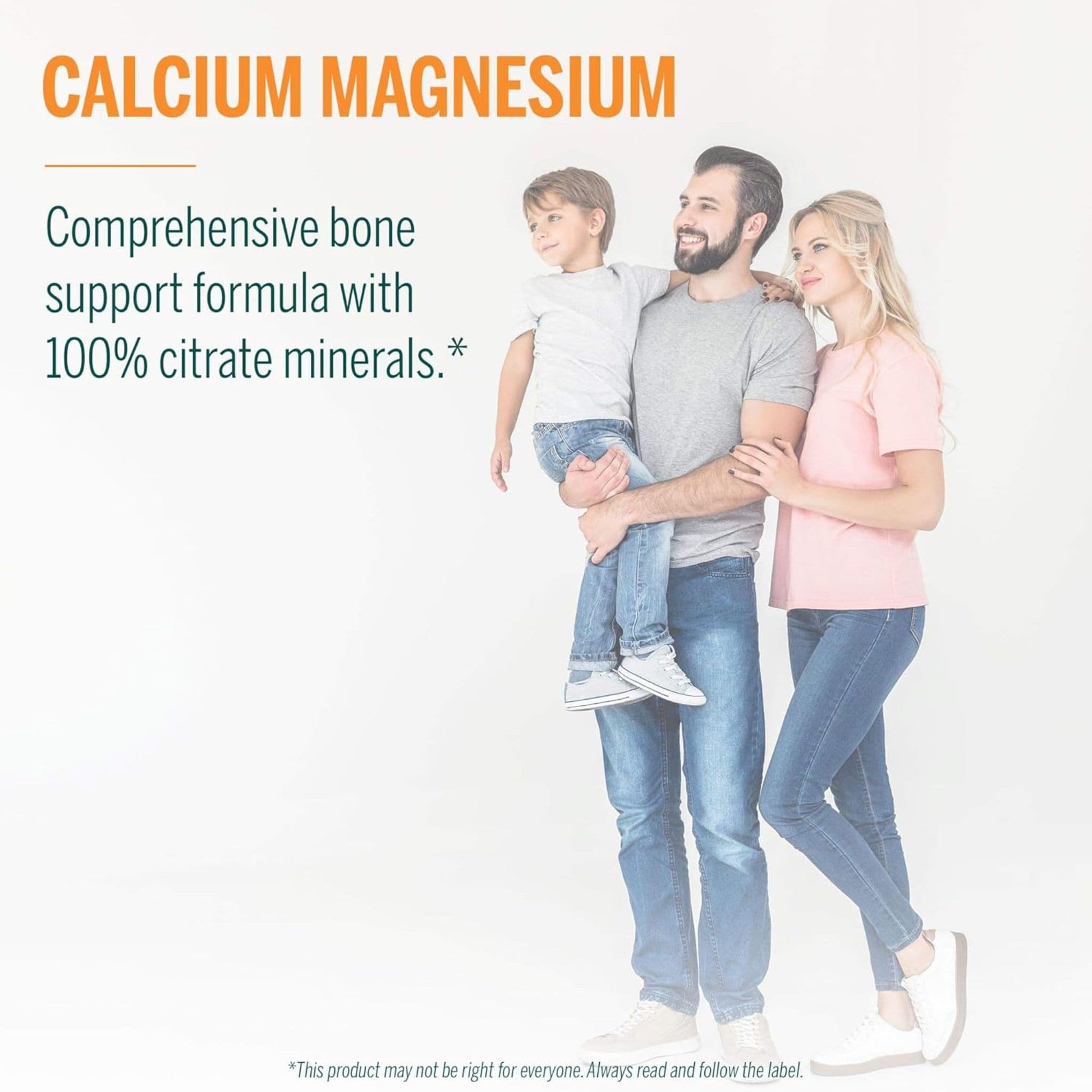 CALCIUM MAGNESIUM

Comprehensive bone support formula with 100% citrate minerals.*

*This product may not be right for everyone. Always read and follow the label.