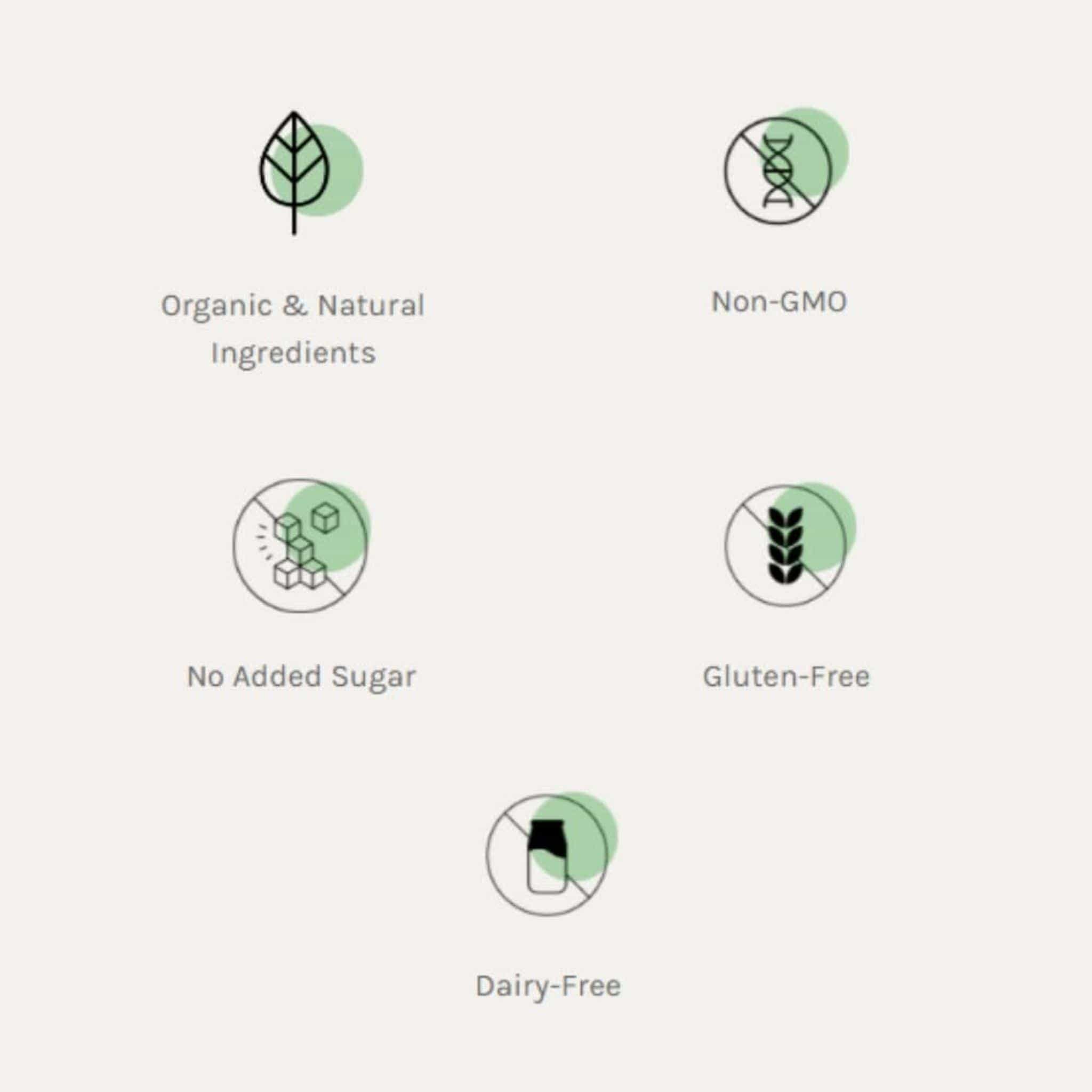 Organic & Natural Ingredients

Non-GMO

No Added Sugar

Gluten-Free

Dairy-Free